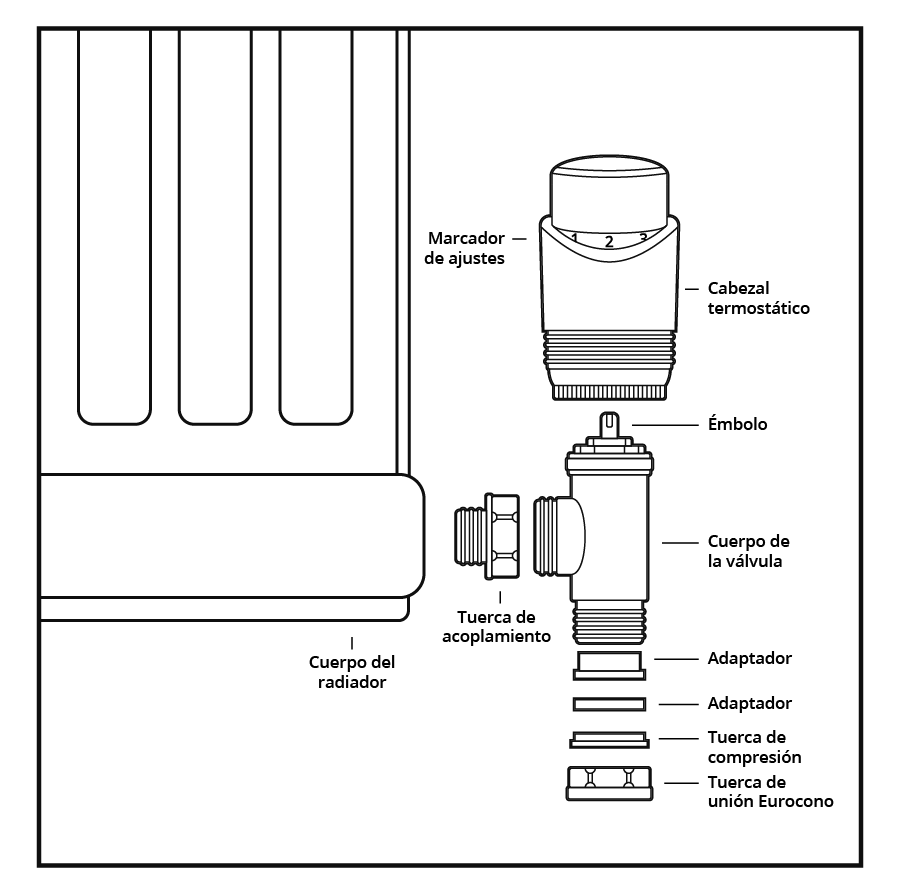 Marcador de ajustes

1 2 3

Cabezal termostático

Émbolo

Cuerpo de la válvula

Tuerca de acoplamiento

Cuerpo del radiador

Adaptador

Adaptador

Tuerca de compresión

Tuerca de unión Eurocono