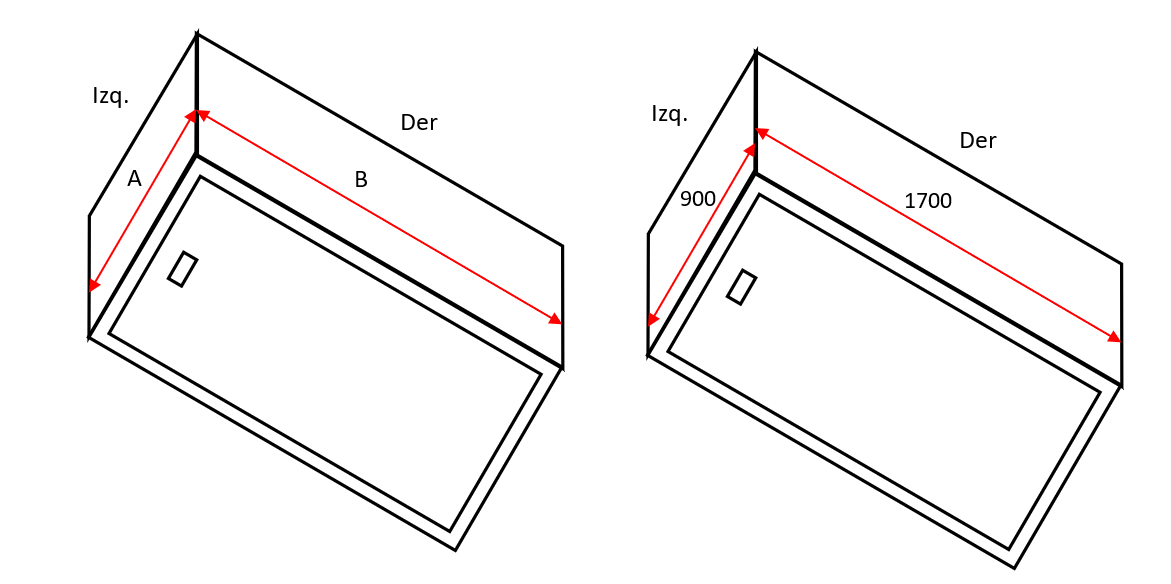 Izq.
Der
A
B

Izq.
Der
900
1700